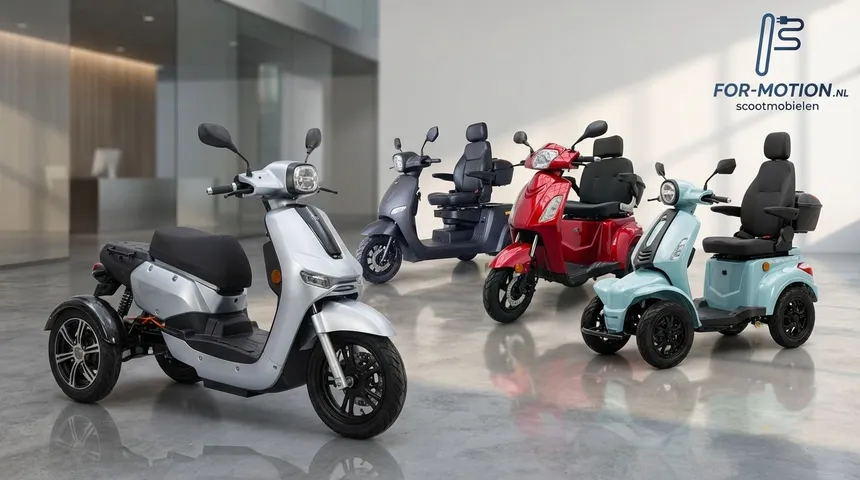 FOR-MOTION.NL
scootmobielen